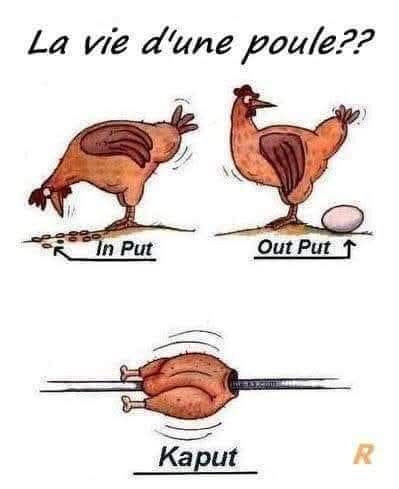 La vie d'une poule??

In Put

Out Put

Kaput

R