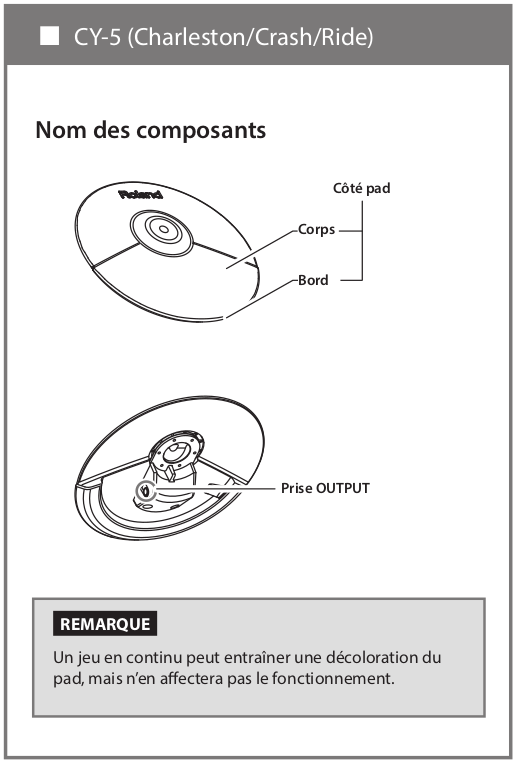 CY-5 (Charleston/Crash/Ride)

Nom des composants

Roland

Côté pad

Corps

Bord

Prise OUTPUT

REMARQUE

Un jeu en continu peut entraîner une décoloration du pad, mais n'en affectera pas le fonctionnement.