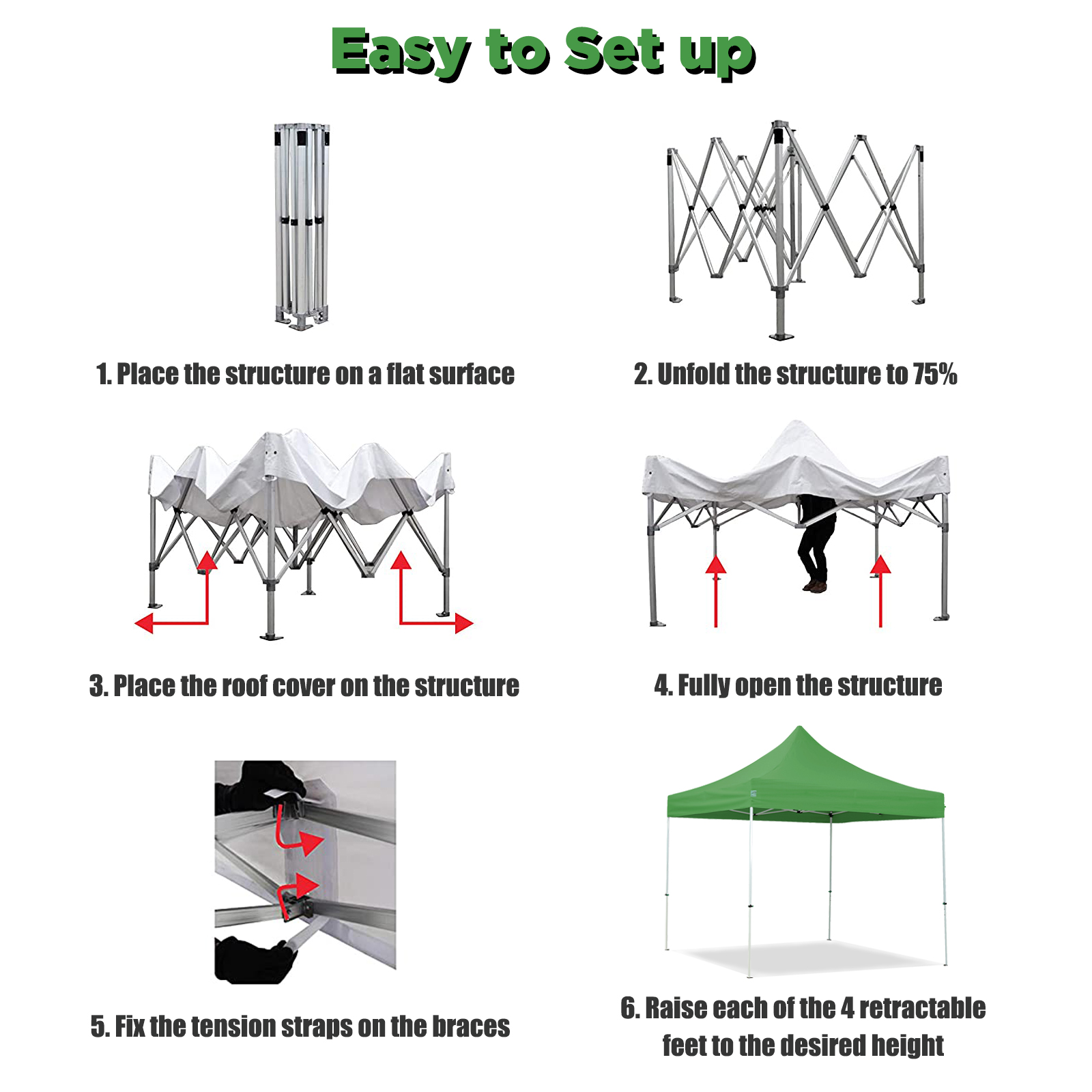 Easy to Set up

1. Place the structure on a flat surface

2. Unfold the structure to 75%

3. Place the roof cover on the structure

4. Fully open the structure

5. Fix the tension straps on the braces

6. Raise each of the 4 retractable feet to the desired height