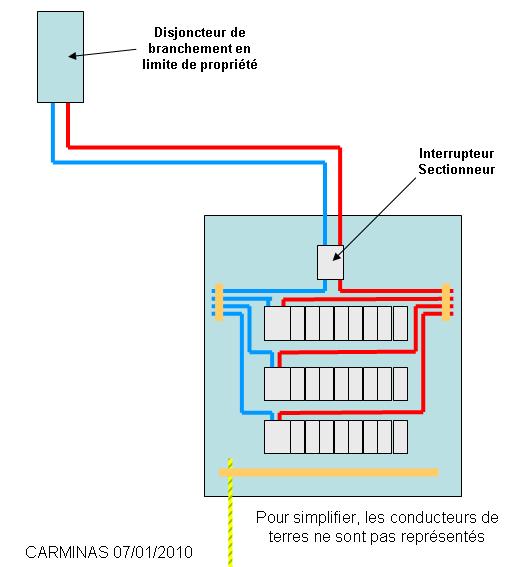 Disjoncteur de branchement en limite de propriété

Interrupteur Sectionneur

Pour simplifier, les conducteurs de terres ne sont pas représentés

CARMINAS 07/01/2010