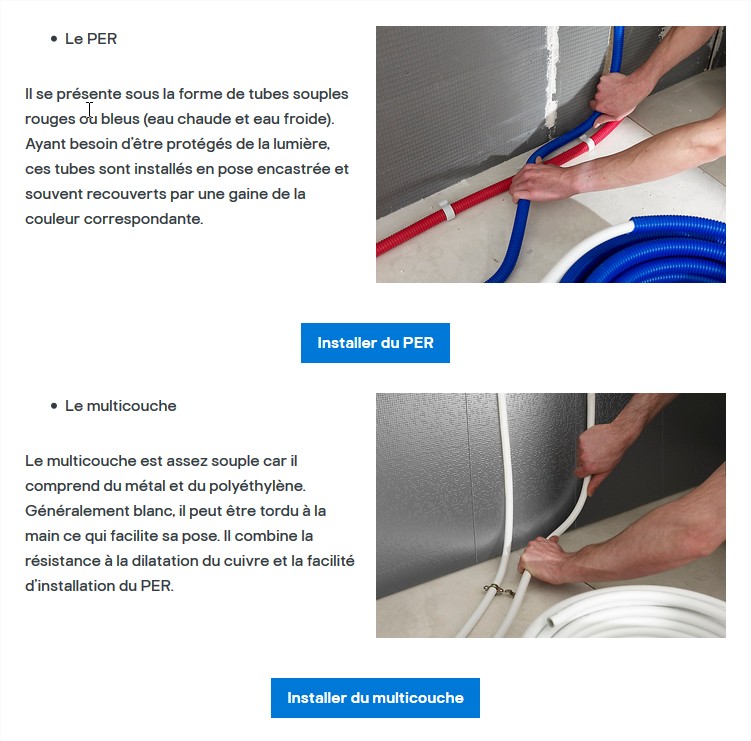 • Le PER

Il se présente sous la forme de tubes souples rouges ou bleus (eau chaude et eau froide). Ayant besoin d'être protégés de la lumière, ces tubes sont installés en pose encastrée et souvent recouverts par une gaine de la couleur correspondante.

Installer du PER

• Le multicouche

Le multicouche est assez souple car il comprend du métal et du polyéthylène. Généralement blanc, il peut être tordu à la main ce qui facilite sa pose. Il combine la résistance à la dilatation du cuivre et la facilité d'installation du PER.

Installer du multicouche