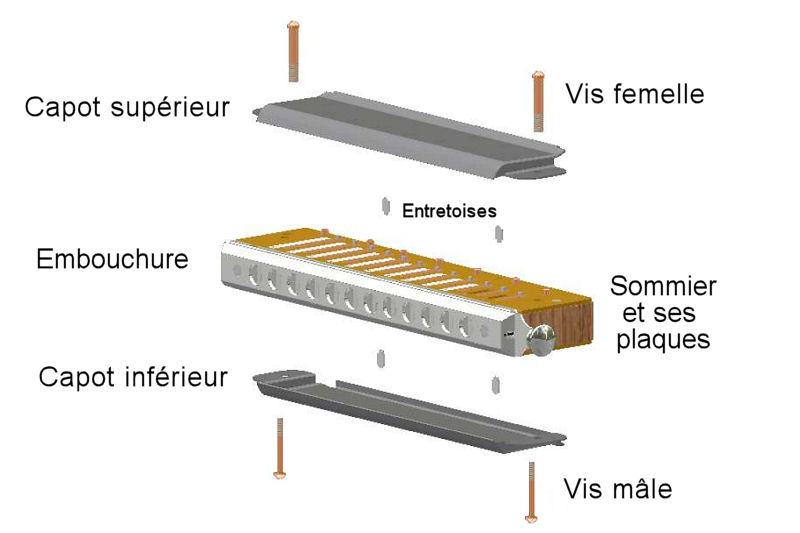 Capot supérieur

Vis femelle

Entretoises

Embouchure

Sommier et ses plaques

Capot inférieur

Vis mâle