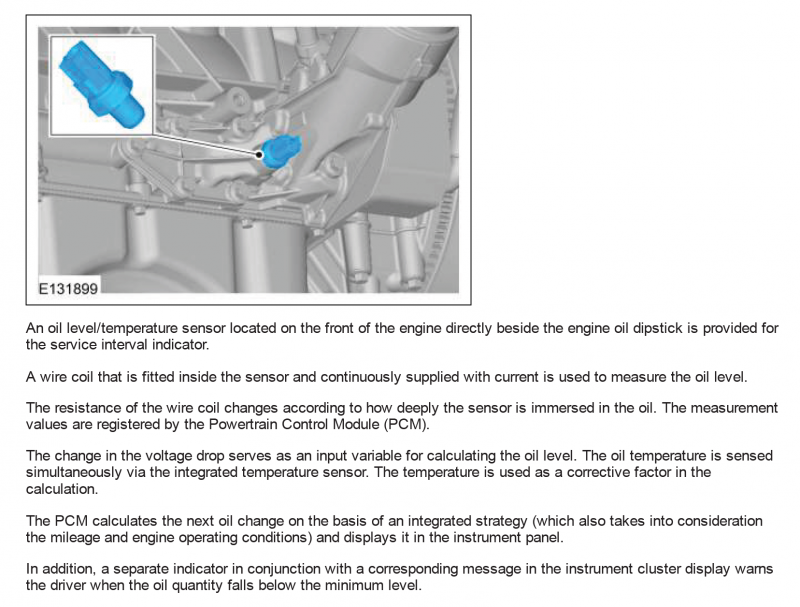 E131899

An oil level/temperature sensor located on the front of the engine directly beside the engine oil dipstick is provided for the service interval indicator.

A wire coil that is fitted inside the sensor and continuously supplied with current is used to measure the oil level.

The resistance of the wire coil changes according to how deeply the sensor is immersed in the oil. The measurement values are registered by the Powertrain Control Module (PCM).

The change in the voltage drop serves as an input variable for calculating the oil level. The oil temperature is sensed simultaneously via the integrated temperature sensor. The temperature is used as a corrective factor in the calculation.

The PCM calculates the next oil change on the basis of an integrated strategy (which also takes into consideration the mileage and engine operating conditions) and displays it in the instrument panel.

In addition, a separate indicator in conjunction with a corresponding message in the instrument cluster display warns the driver when the oil quantity falls below the minimum level.