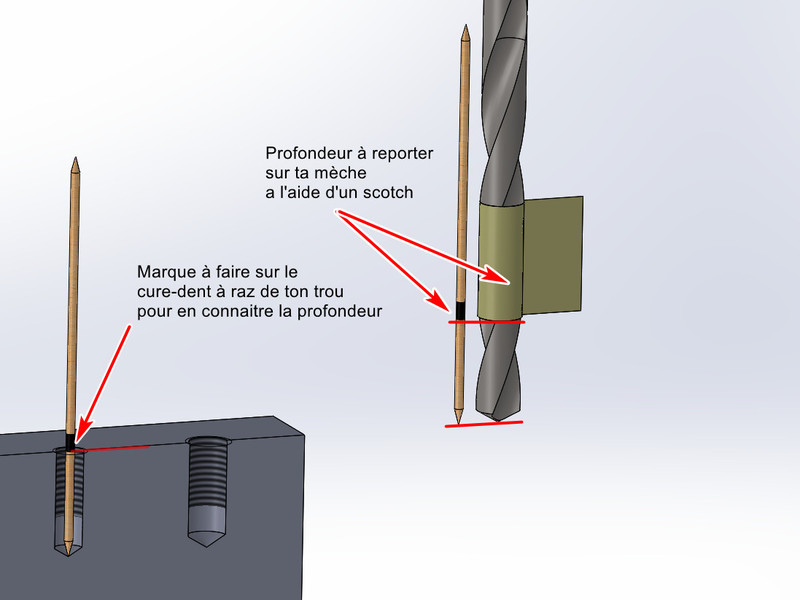 Profondeur à reporter
sur ta mèche
a l'aide d'un scotch

Marque à faire sur le
cure-dent à raz de ton trou
pour en connaitre la profondeur